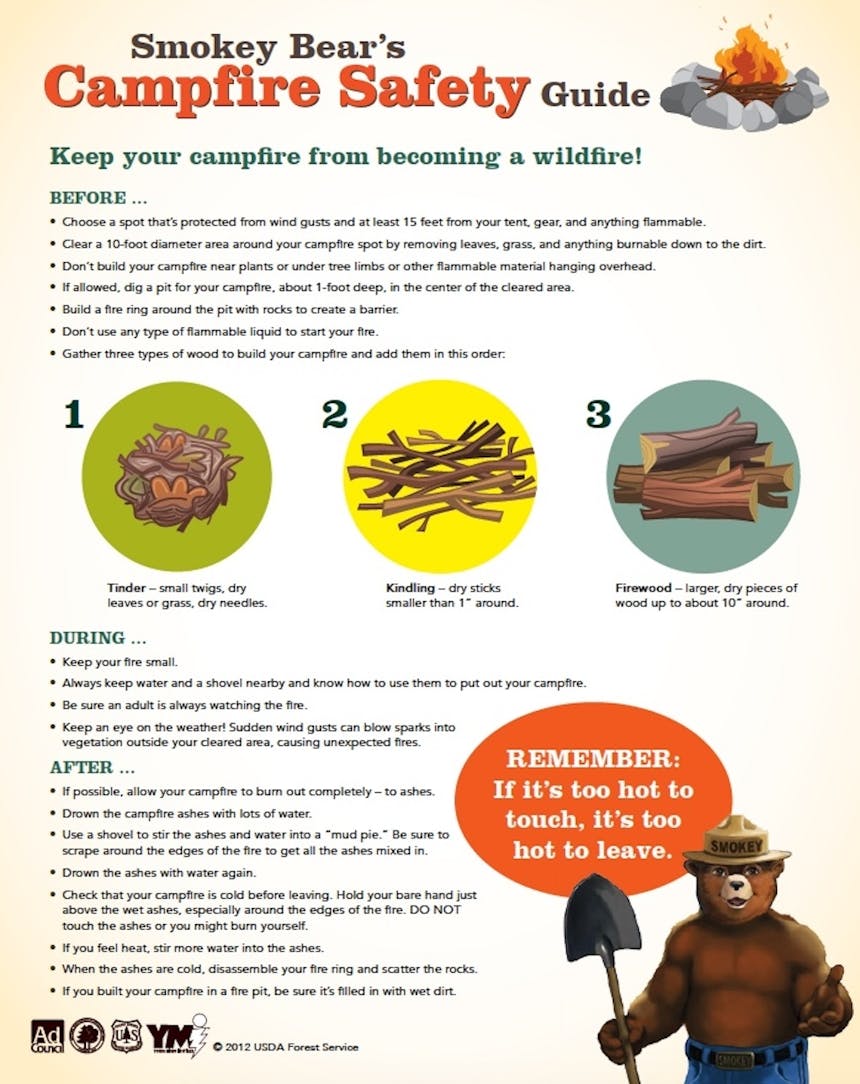 Smokey Bear's
Campfire Safety Guide

Keep your campfire from becoming a wildfire!

BEFORE ...

• Choose a spot that's protected from wind gusts and at least 15 feet from your tent, gear, and anything flammable.
• Clear a 10-foot diameter area around your campfire spot by removing leaves, grass, and anything burnable down to the dirt.
• Don't build your campfire near plants or under tree limbs or other flammable material hanging overhead.
• If allowed, dig a pit for your campfire, about 1-foot deep, in the center of the cleared area.
• Build a fire ring around the pit with rocks to create a barrier.
• Don't use any type of flammable liquid to start your fire.
• Gather three types of wood to build your campfire and add them in this order:

1

Tinder – small twigs, dry leaves or grass, dry needles.

2

Kindling – dry sticks smaller than 1" around.

3

Firewood – larger, dry pieces of wood up to about 10" around.

DURING ...

• Keep your fire small.
• Always keep water and a shovel nearby and know how to use them to put out your campfire.
• Be sure an adult is always watching the fire.
• Keep an eye on the weather! Sudden wind gusts can blow sparks into vegetation outside your cleared area, causing unexpected fires.

AFTER ...

• If possible, allow your campfire to burn out completely – to ashes.
• Drown the campfire ashes with lots of water.
• Use a shovel to stir the ashes and water into a "mud pie." Be sure to scrape around the edges of the fire to get all the ashes mixed in.
• Drown the ashes with water again.
• Check that your campfire is cold before leaving. Hold your bare hand just above the wet ashes, especially around the edges of the fire. DO NOT touch the ashes or you might burn yourself.
• If you feel heat, stir more water into the ashes.
• When the ashes are cold, disassemble your fire ring and scatter the rocks.
• If you built your campfire in a fire pit, be sure it's filled in with wet dirt.

REMEMBER:
If it's too hot to touch, it's too hot to leave.

SMOKEY

SMOKEY

Ad Council

YM

© 2012 USDA Forest Service